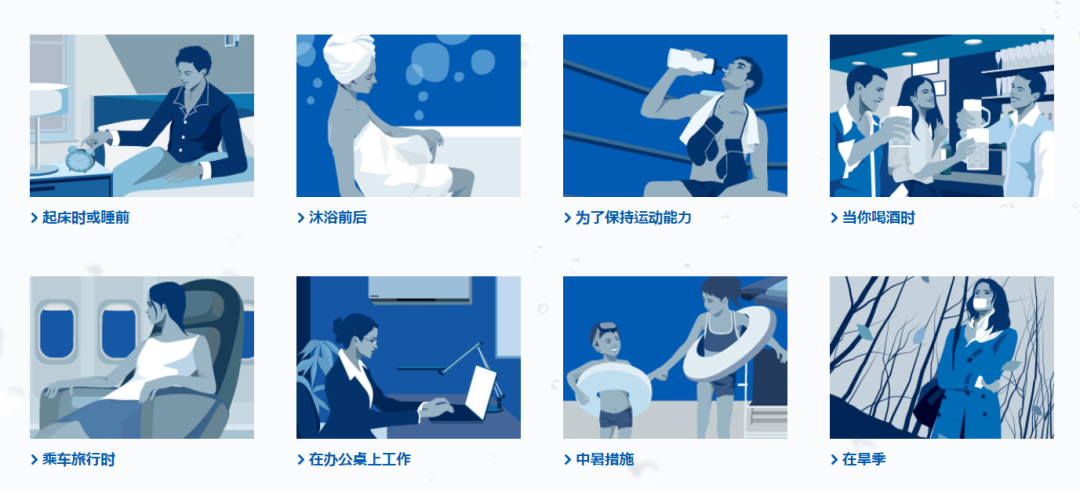 > 起床时或睡前

> 沐浴前后

> 为了保持运动能力

> 当你喝酒时

> 乘车旅行时

> 在办公桌上工作

> 中暑措施

> 在旱季